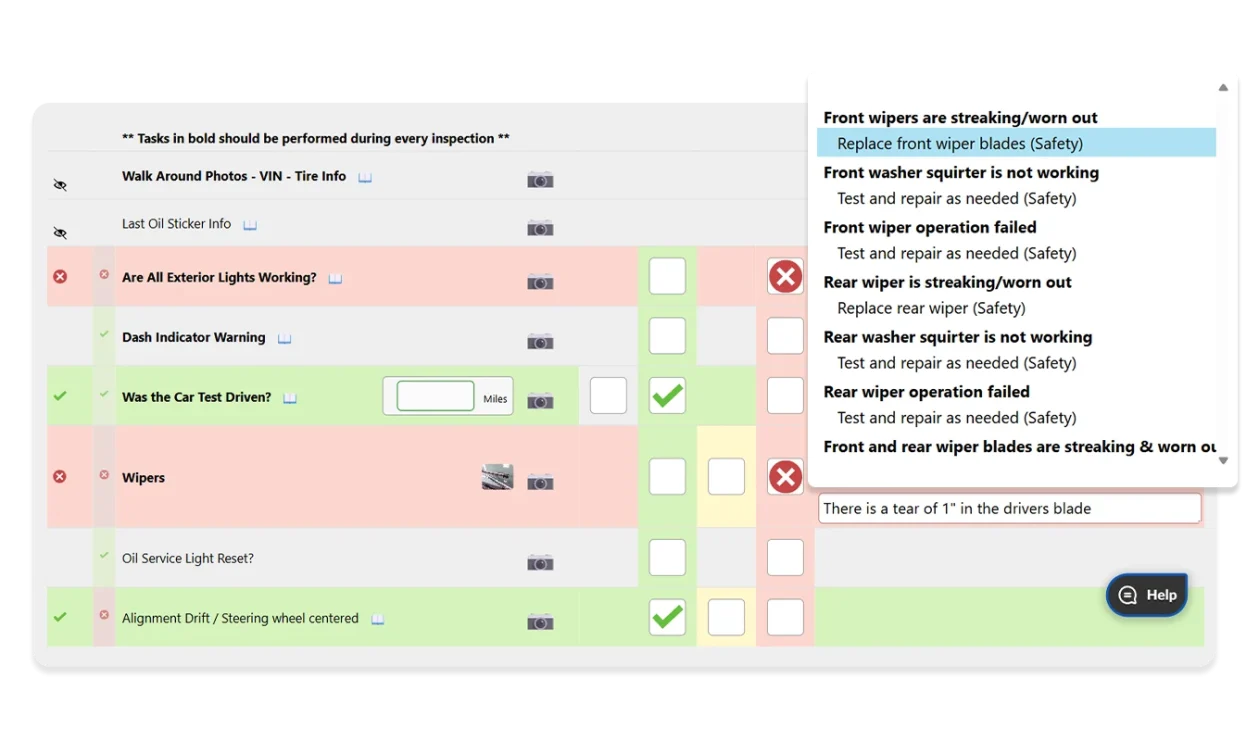 ** Tasks in bold should be performed during every inspection **

Walk Around Photos - VIN - Tire Info

Last Oil Sticker Info

Are All Exterior Lights Working?

Dash Indicator Warning

Was the Car Test Driven?

Miles

Wipers

Oil Service Light Reset?

Alignment Drift / Steering wheel centered

Front wipers are streaking/worn out
Replace front wiper blades (Safety)
Front washer squirter is not working
Test and repair as needed (Safety)
Front wiper operation failed
Test and repair as needed (Safety)
Rear wiper is streaking/worn out
Replace rear wiper (Safety)
Rear washer squirter is not working
Test and repair as needed (Safety)
Rear wiper operation failed
Test and repair as needed (Safety)
Front and rear wiper blades are streaking & worn ou

There is a tear of 1" in the drivers blade

Help